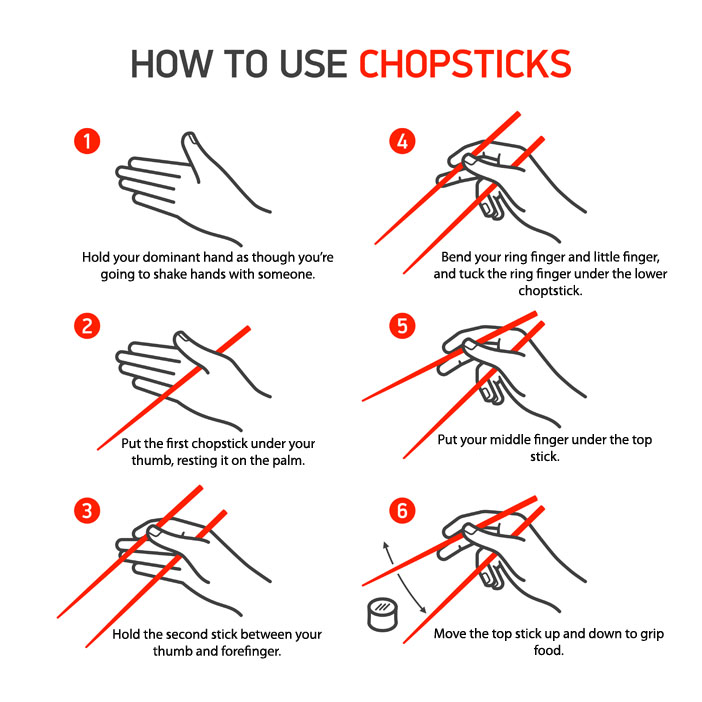 HOW TO USE CHOPSTICKS

1

Hold your dominant hand as though you're going to shake hands with someone.

2

Put the first chopstick under your thumb, resting it on the palm.

3

Hold the second stick between your thumb and forefinger.

4

Bend your ring finger and little finger, and tuck the ring finger under the lower choptstick.

5

Put your middle finger under the top stick.

6

Move the top stick up and down to grip food.